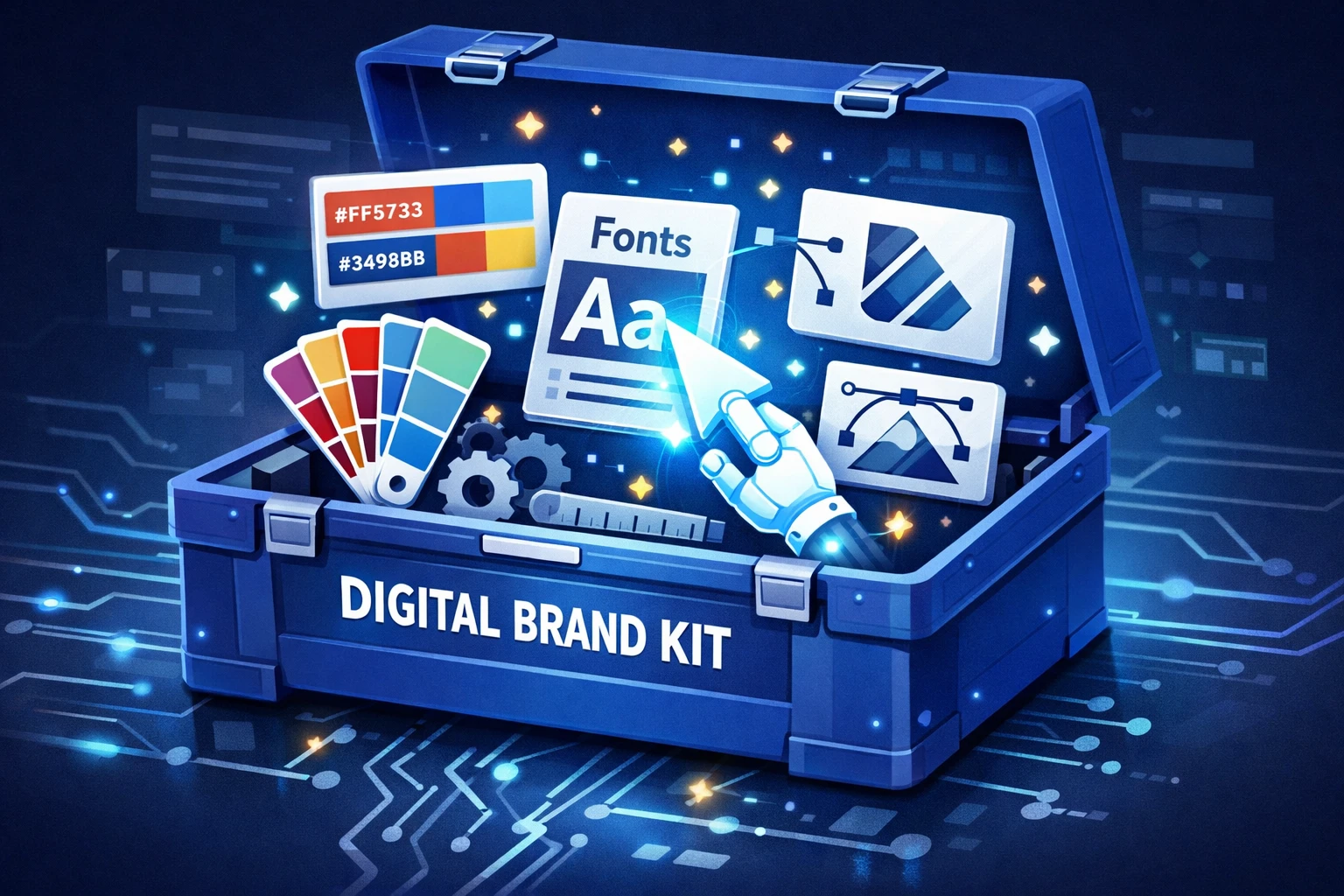 #FF5733
#3498BB

Fonts
Aa

DIGITAL BRAND KIT