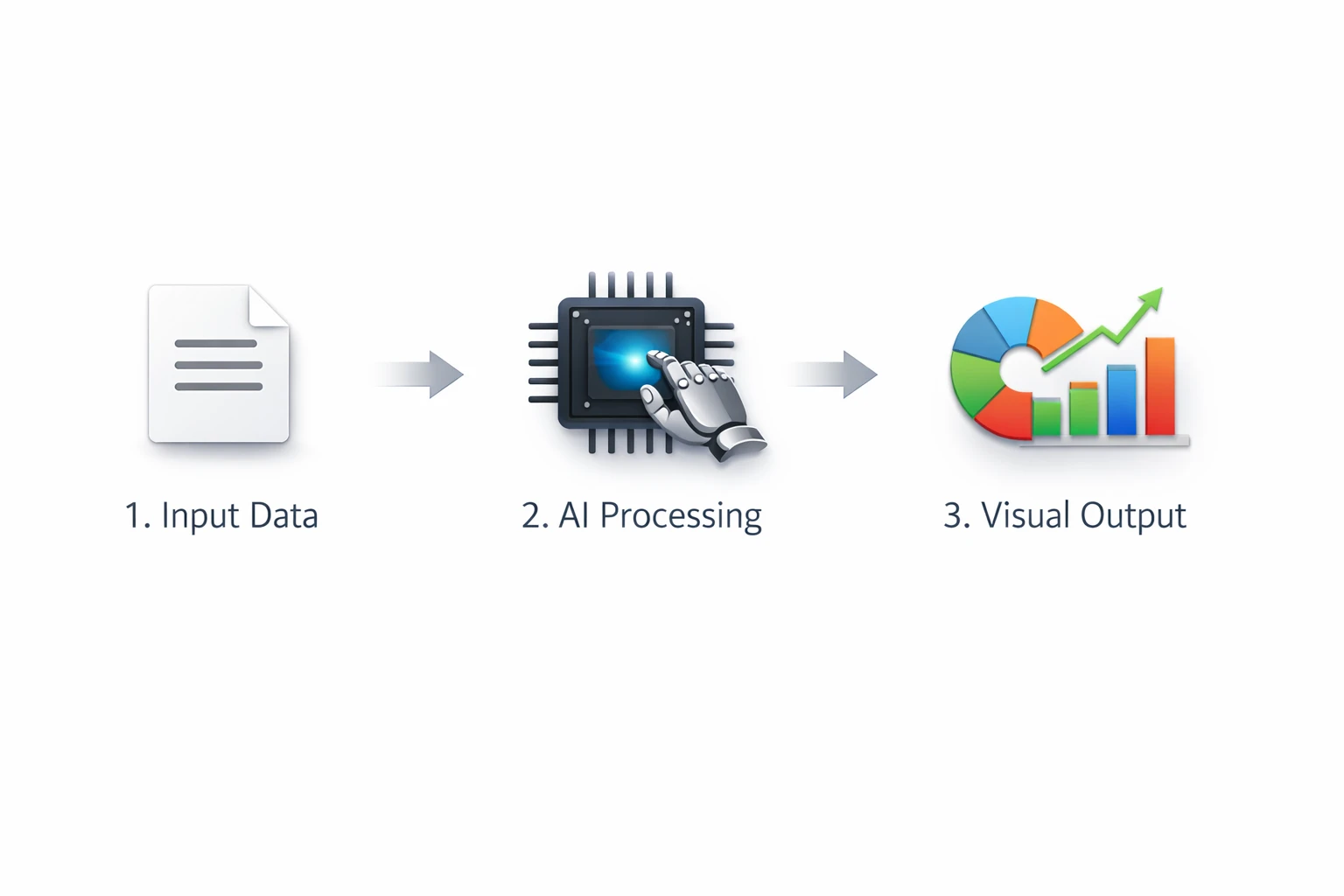 1. Input Data

2. AI Processing

3. Visual Output