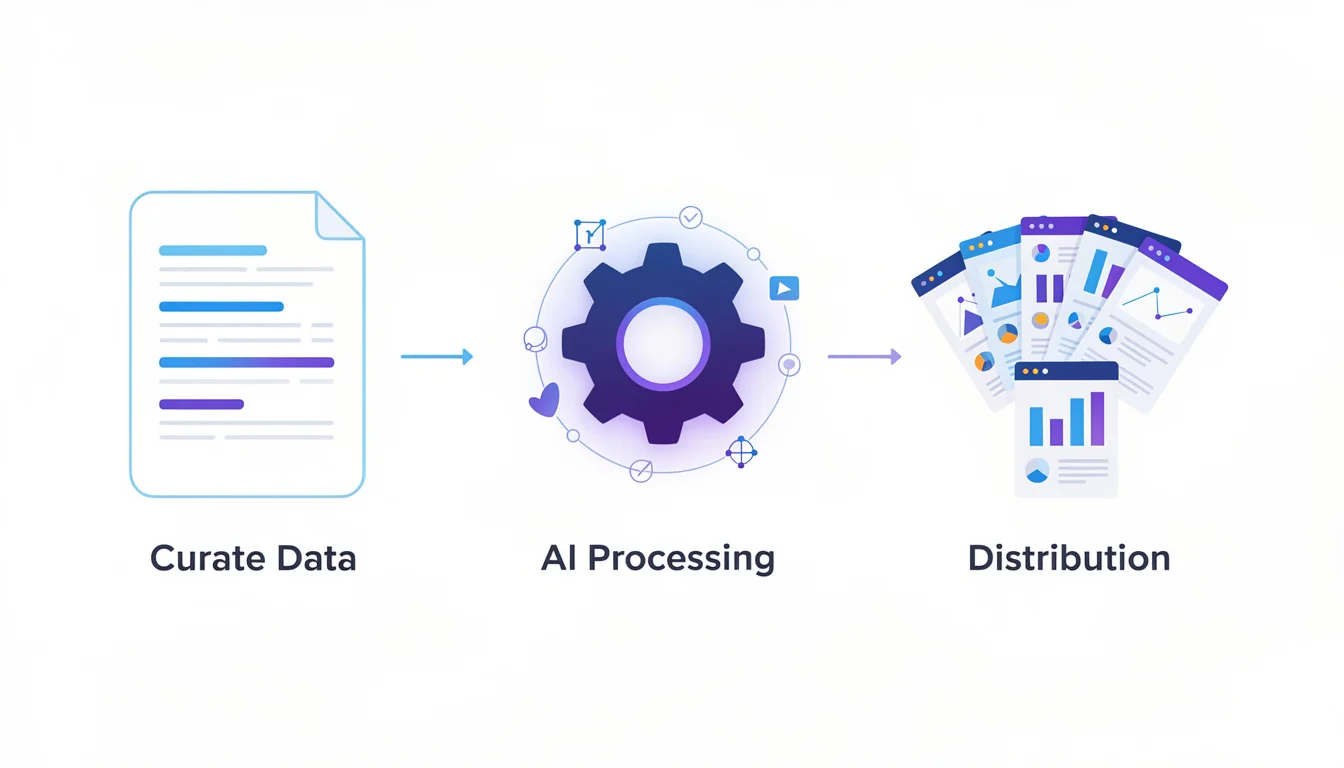 Curate Data

AI Processing

Distribution