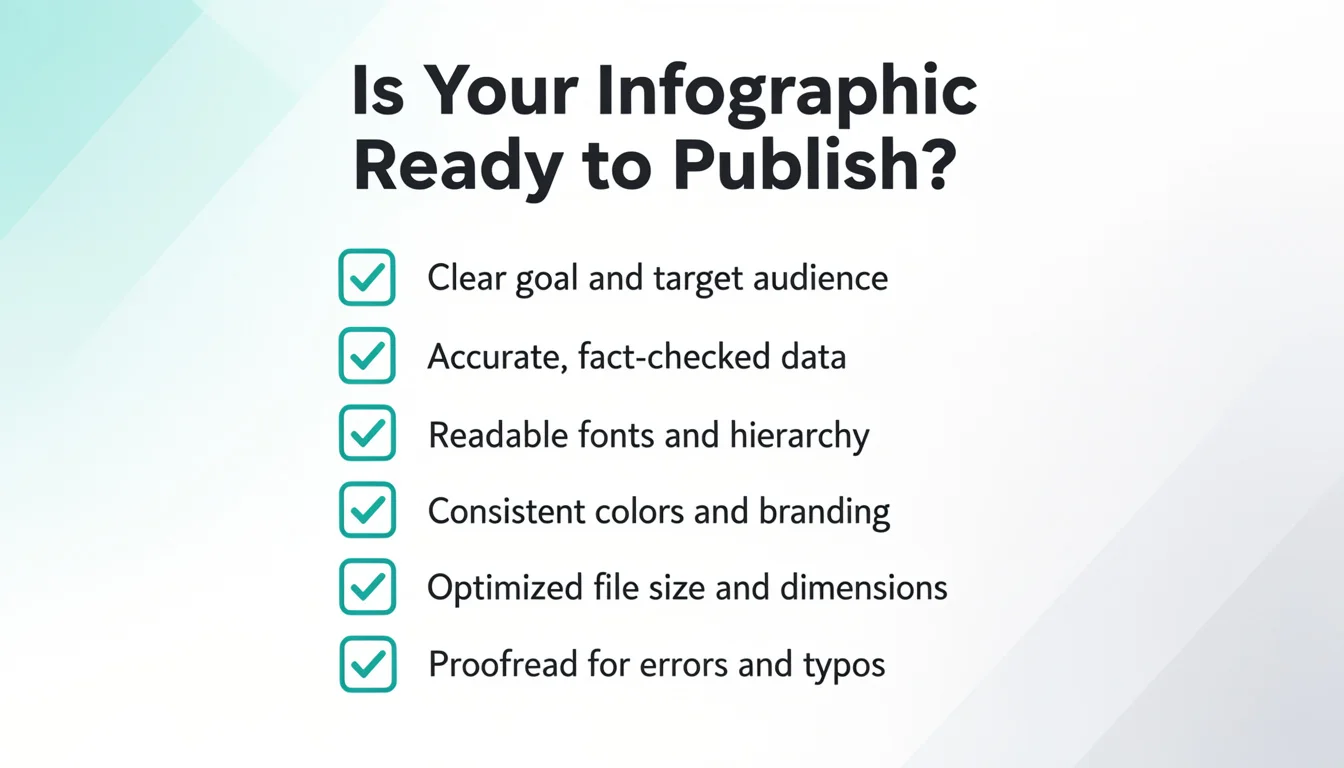 Is Your Infographic Ready to Publish?

Clear goal and target audience

Accurate, fact-checked data

Readable fonts and hierarchy

Consistent colors and branding

Optimized file size and dimensions

Proofread for errors and typos