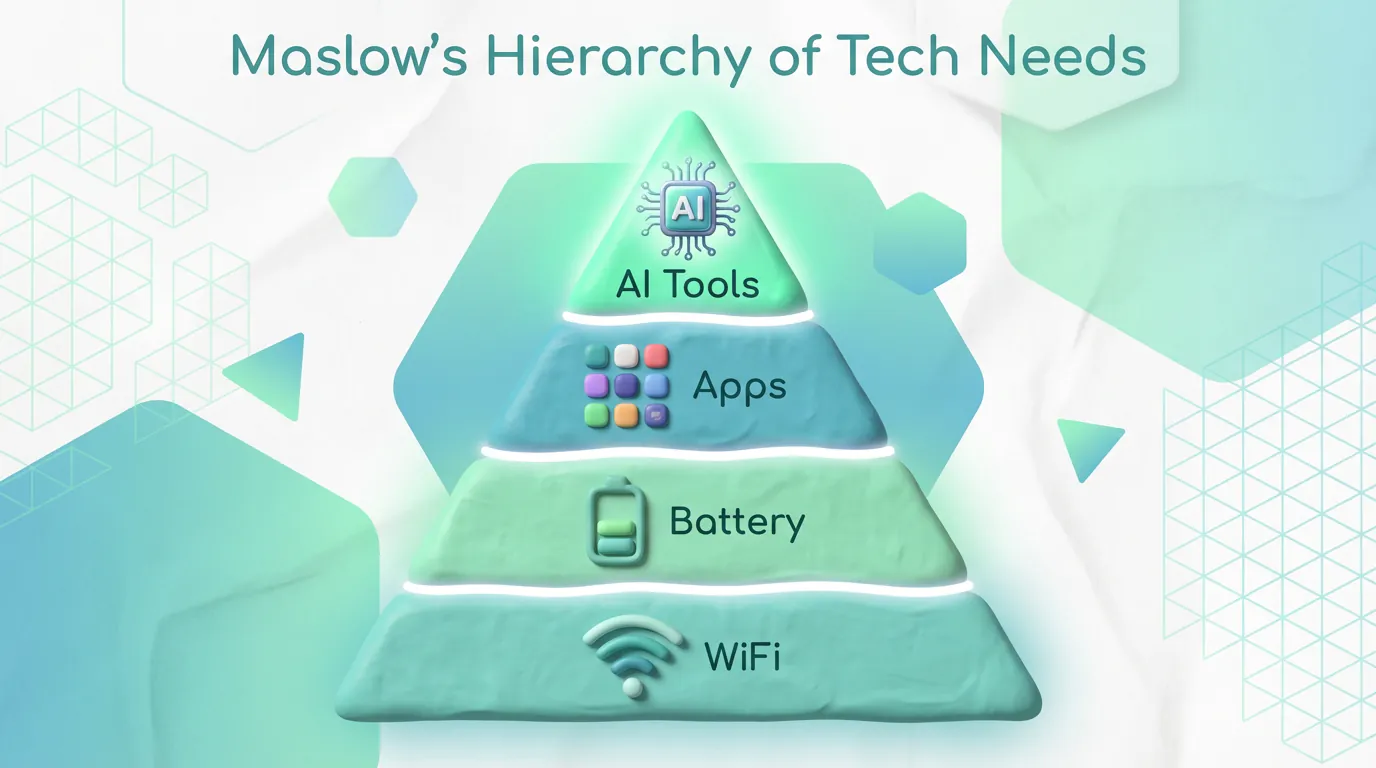 Maslow's Hierarchy of Tech Needs

AI

AI Tools

Apps

Battery

WiFi