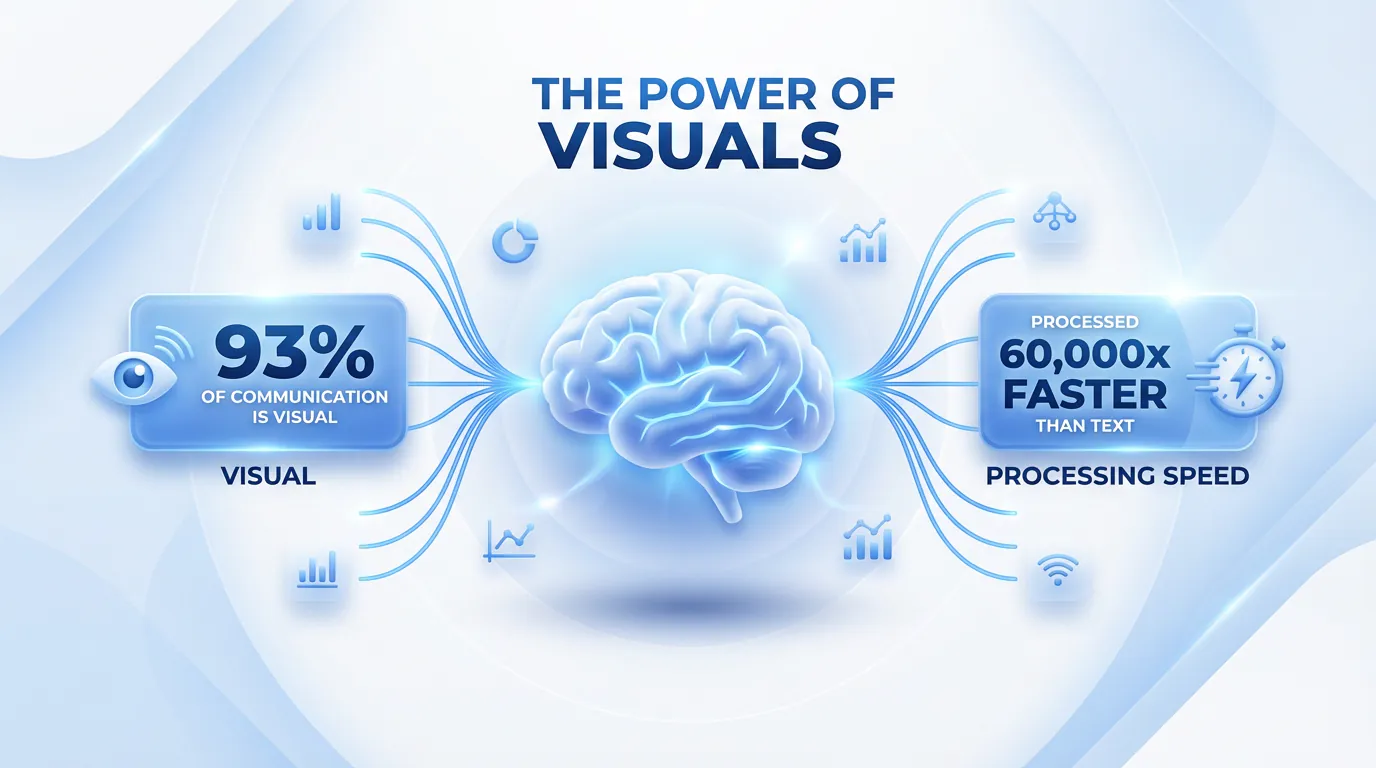 THE POWER OF VISUALS

93%
OF COMMUNICATION IS VISUAL

VISUAL

PROCESSED
60,000x FASTER
THAN TEXT

PROCESSING SPEED