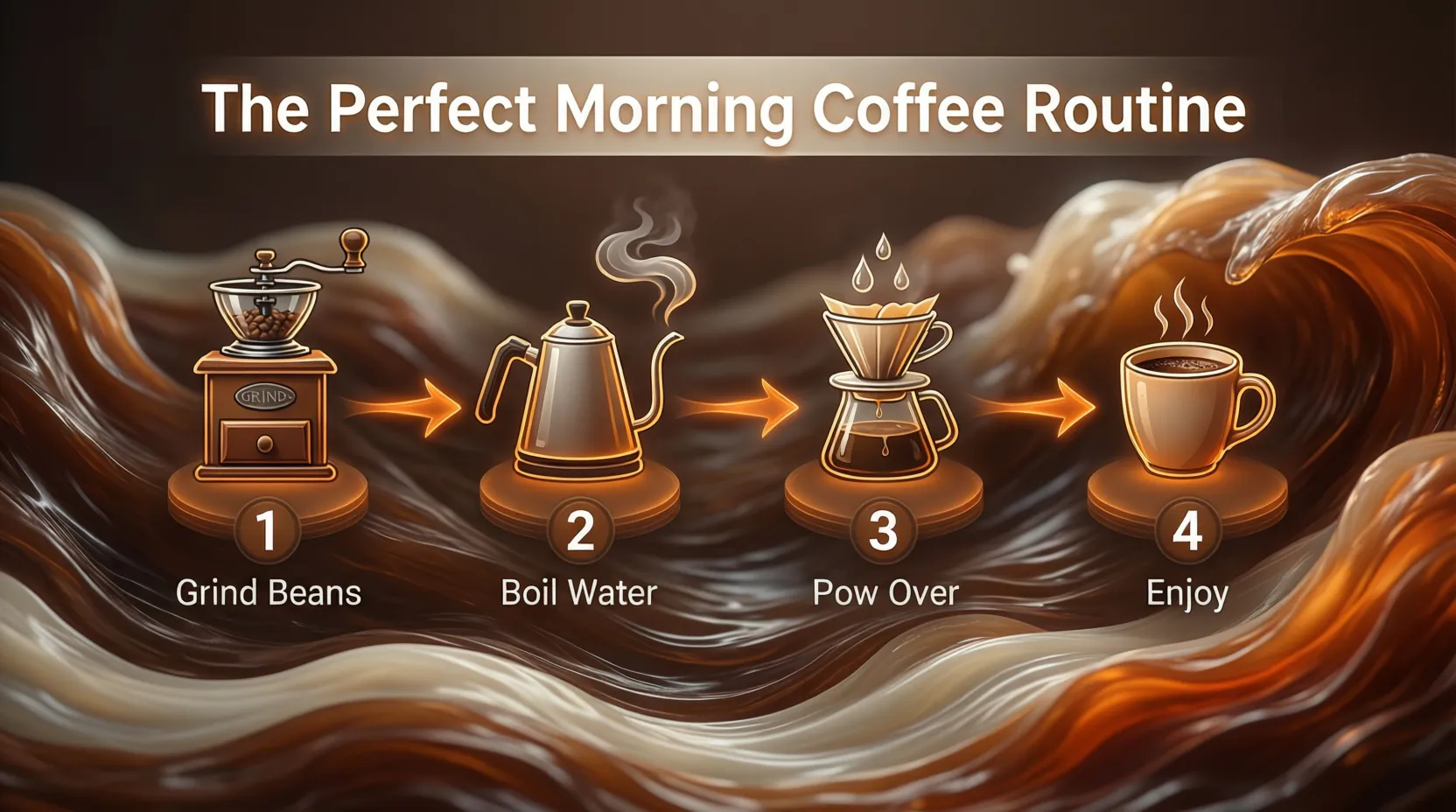 The Perfect Morning Coffee Routine

GRIND

1
Grind Beans

2
Boil Water

3
Pow Over

4
Enjoy